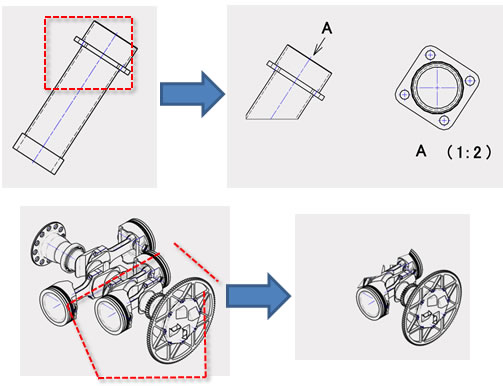 A

A （1:2）